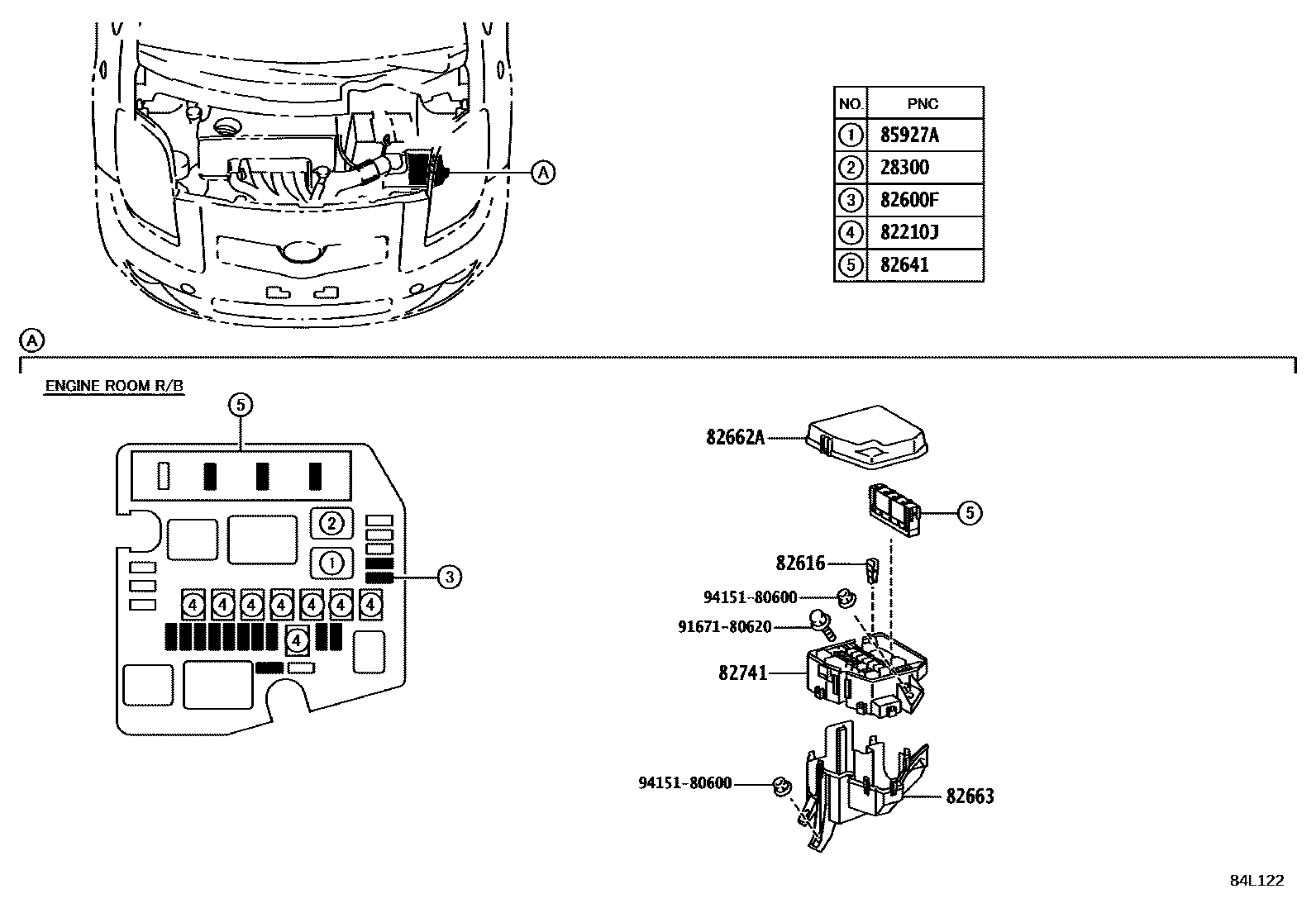 A

| NO. | PNC |
|---|---|
| 1 | 85927A |
| 2 | 28300 |
| 3 | 82600F |
| 4 | 82210J |
| 5 | 82641 |

A

ENGINE ROOM R/B

5

2

1

3

4 4 4 4 4 4 4

4

82662A

5

82616

94151-80600

91671-80620

82741

94151-80600

82663

84L122